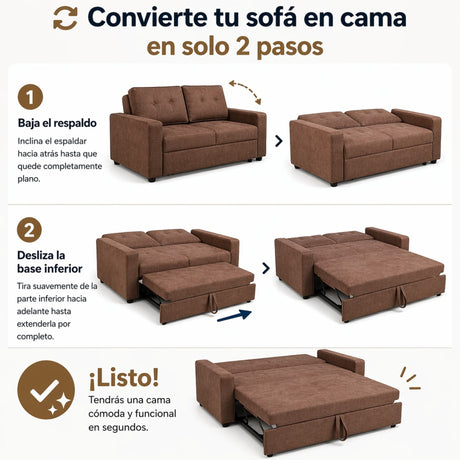 Convierte tu sofá en cama
en solo 2 pasos

1

Baja el respaldo

Inclina el espaldar hacia atrás hasta que quede completamente plano.

2

Desliza la base inferior

Tira suavemente de la parte inferior hacia adelante hasta extenderla por completo.

¡Listo!

Tendrás una cama cómoda y funcional en segundos.