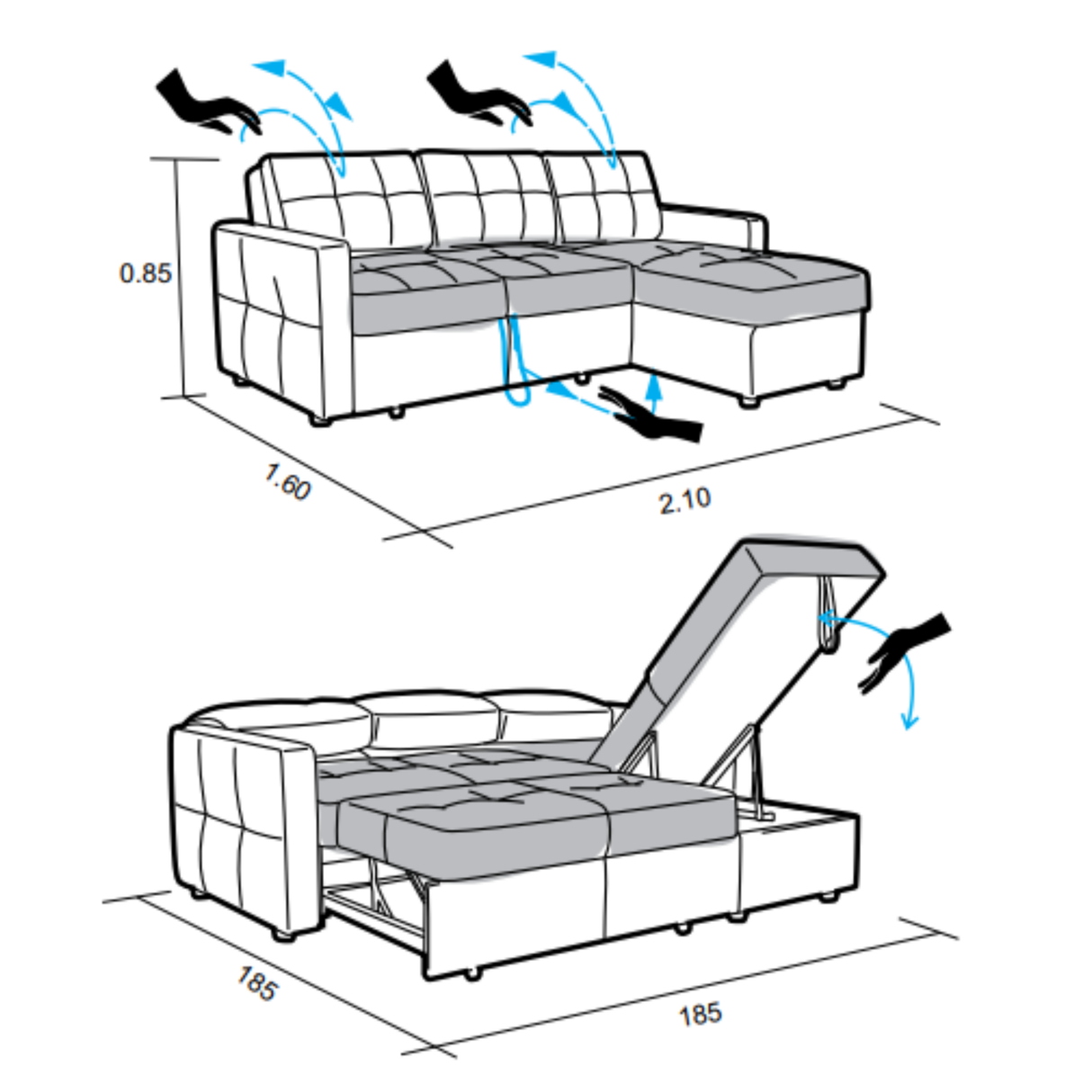 0.85

1.60

2.10

185

185