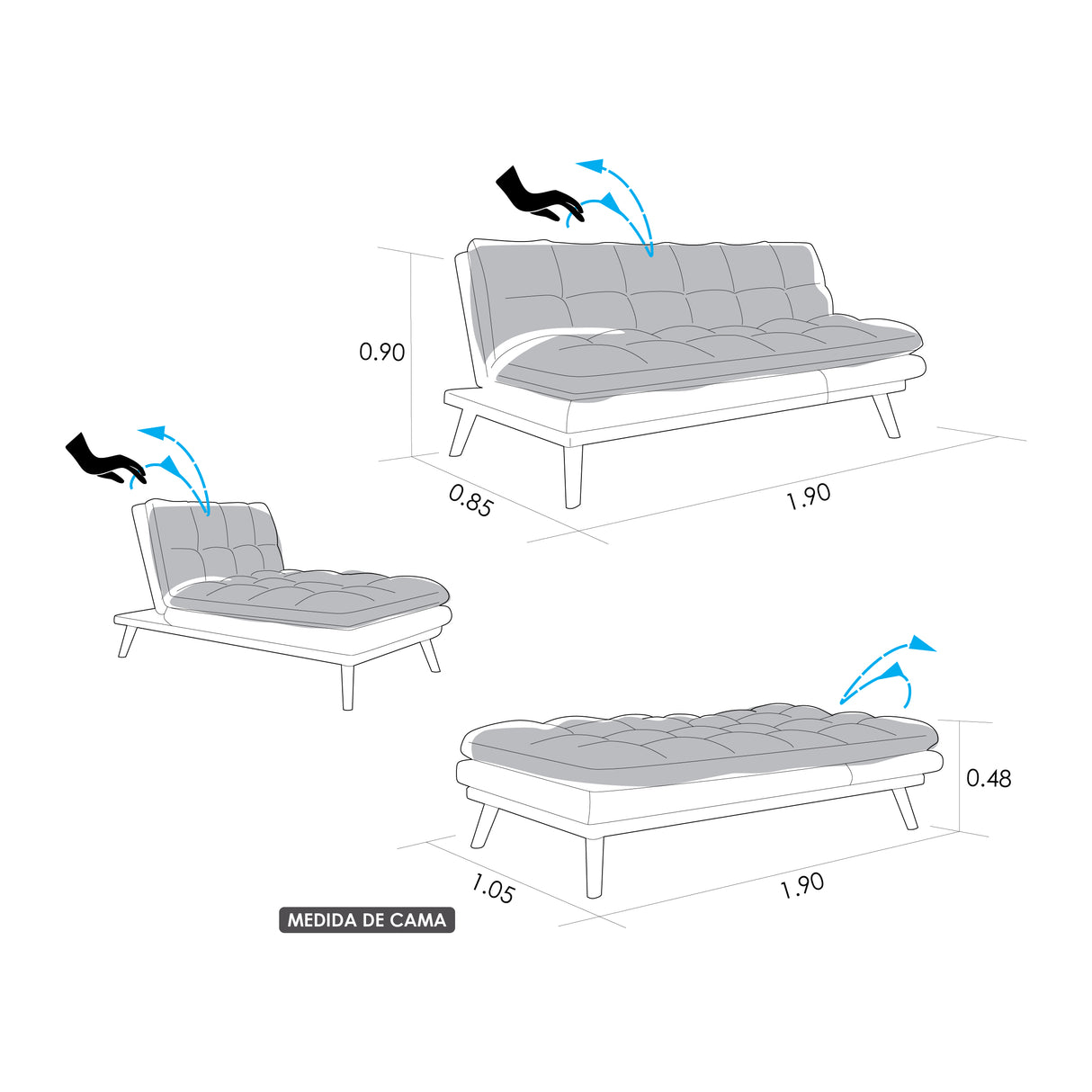 0.90
0.85
1.90
0.48
1.05
1.90
MEDIDA DE CAMA